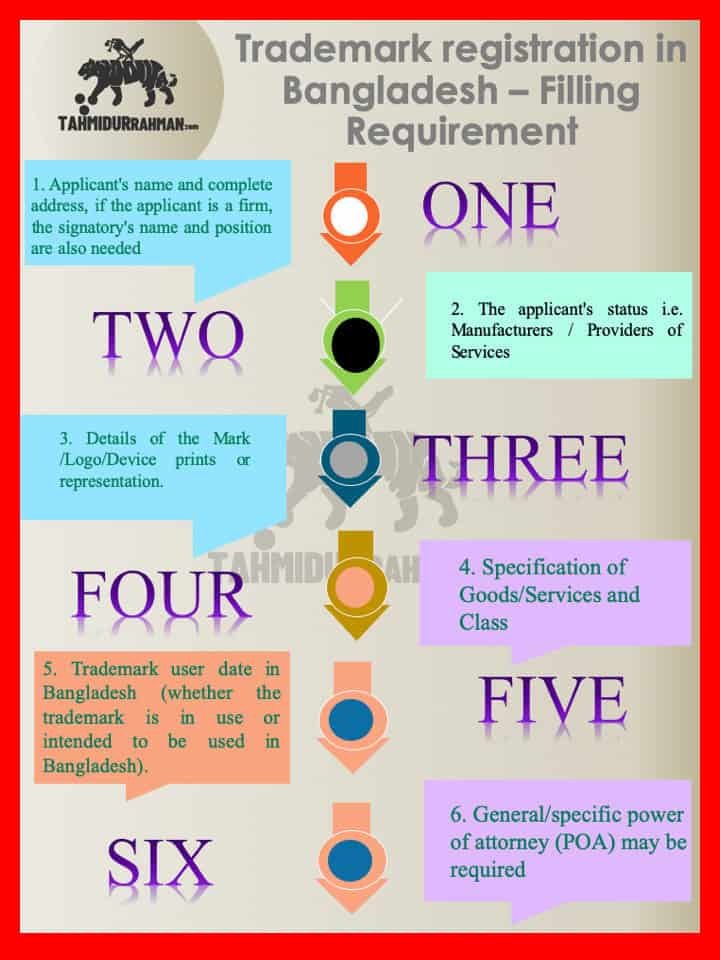 TAHMIDURRAHMAN.com

Trademark registration in Bangladesh – Filling Requirement

1. Applicant's name and complete address, if the applicant is a firm, the signatory's name and position are also needed

ONE

TWO

2. The applicant's status i.e. Manufacturers / Providers of Services

3. Details of the Mark /Logo/Device prints or representation.

THREE

TAHMIDURRAHMAN

FOUR

4. Specification of Goods/Services and Class

5. Trademark user date in Bangladesh (whether the trademark is in use or intended to be used in Bangladesh).

FIVE

SIX

6. General/specific power of attorney (POA) may be required